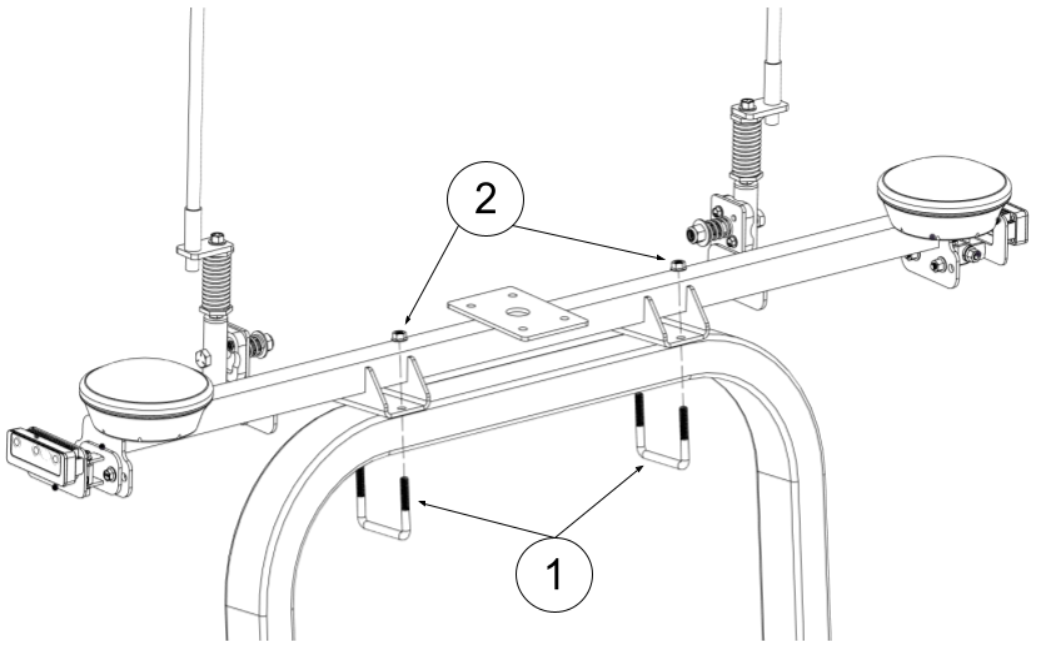 2

1