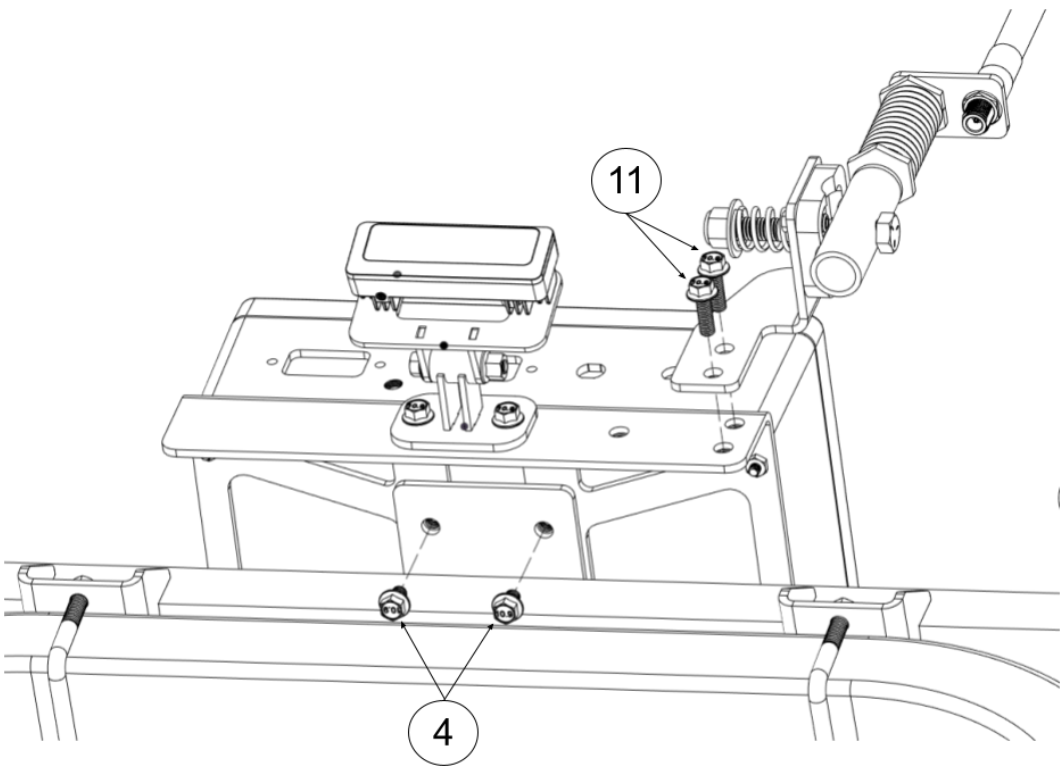 11

4