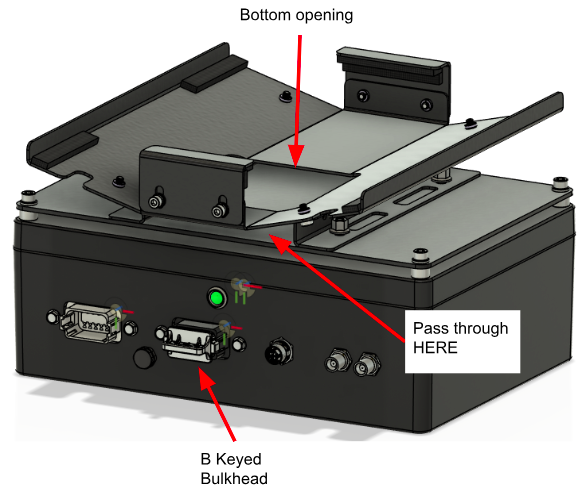 Bottom opening

Pass through HERE

B Keyed Bulkhead