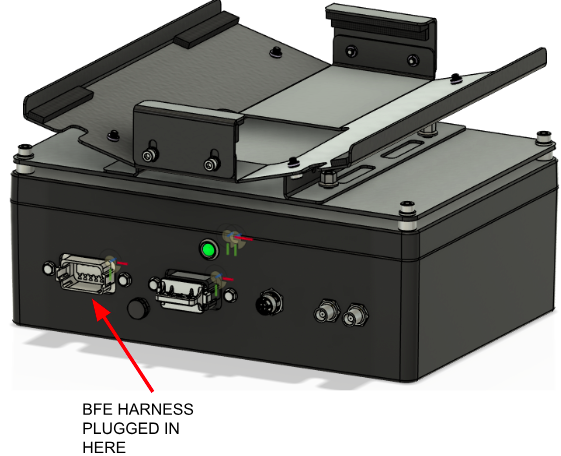 BFE HARNESS PLUGGED IN HERE